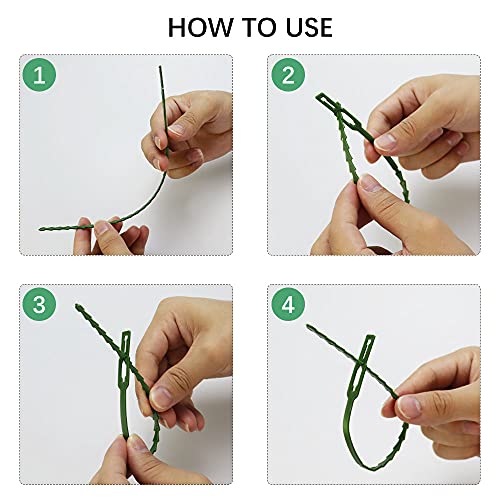 HOW TO USE

1

2

3

4