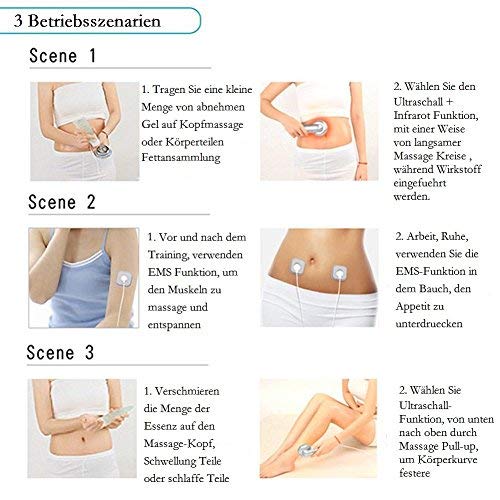 3 Betriebsszenarien

Scene 1

1. Tragen Sie eine kleine Menge von abnehmen Gel auf Kopfmassage oder Körperteilen Fettansammlung

2. Wählen Sie den Ultraschall + Infrarot Funktion, mit einer Weise von langsamer Massage Kreise , während Wirkstoff eingefuehrt werden.

Scene 2

1. Vor und nach dem Training, verwenden EMS Funktion, um den Muskeln zu massage und entspannen

2. Arbeit, Ruhe, verwenden Sie die EMS-Funktion in dem Bauch, den Appetit zu unterdruecken

Scene 3

1. Verschmieren die Menge der Essenz auf den Massage-Kopf, Schwellung Teile oder schlaffe Teile

2. Wählen Sie Ultraschall-Funktion, von unten nach oben durch Massage Pull-up, um Körperkurve festere