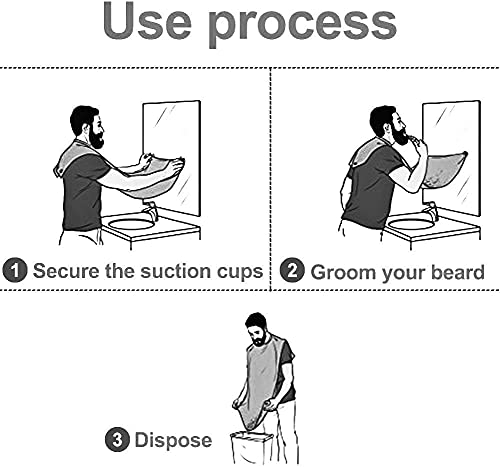 Use process

1 Secure the suction cups

2 Groom your beard

3 Dispose