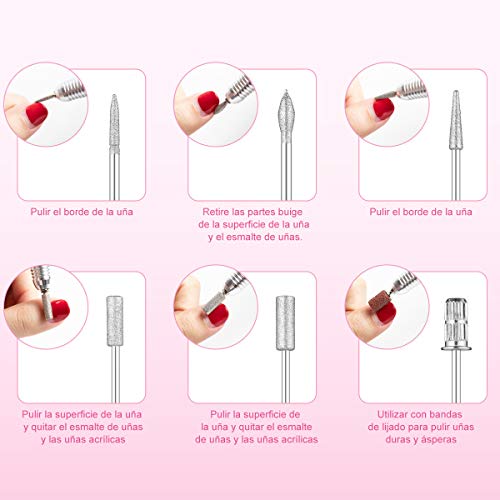 Pulir el borde de la uña

Retire las partes buige de la superficie de la uña y el esmalte de uñas.

Pulir el borde de la uña

Pulir la superficie de la uña y quitar el esmalte de uñas y las uñas acrílicas

Pulir la superficie de la uña y quitar el esmalte de uñas y las uñas acrílicas

Utilizar con bandas de lijado para pulir uñas duras y ásperas