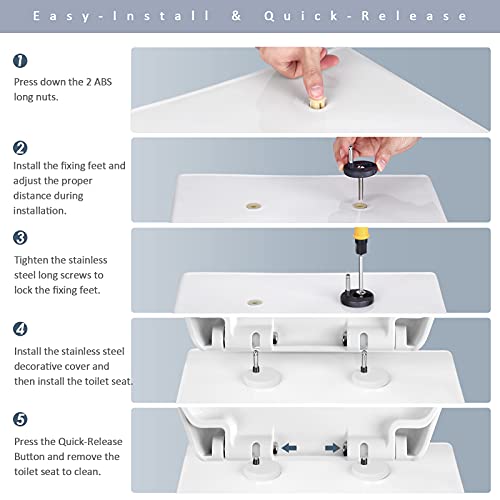 Easy-Install & Quick-Release

1
Press down the 2 ABS long nuts.

2
Install the fixing feet and adjust the proper distance during installation.

3
Tighten the stainless steel long screws to lock the fixing feet.

4
Install the stainless steel decorative cover and then install the toilet seat.

5
Press the Quick-Release Button and remove the toilet seat to clean.