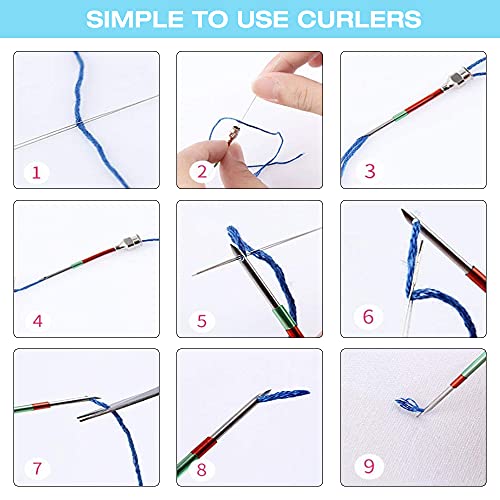 SIMPLE TO USE CURLERS

1

2

3

4

5

6

7

8

9