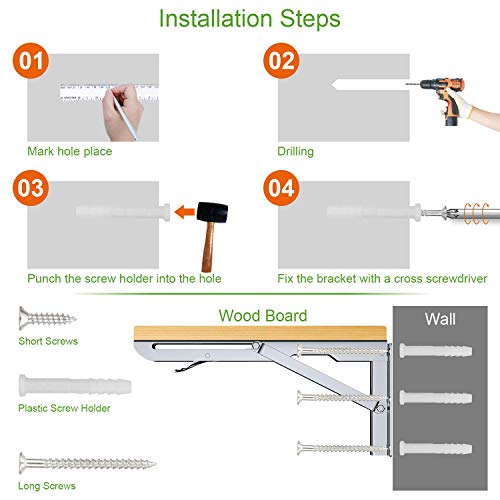 Installation Steps

01
Mark hole place

02
Drilling

03
Punch the screw holder into the hole

04
Fix the bracket with a cross screwdriver

Short Screws

Plastic Screw Holder

Long Screws

Wood Board

Wall