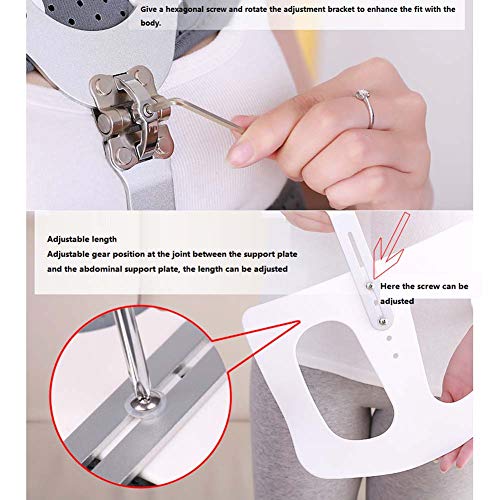 Give a hexagonal screw and rotate the adjustment bracket to enhance the fit with the body.

Adjustable length
Adjustable gear position at the joint between the support plate and the abdominal support plate, the length can be adjusted

Here the screw can be adjusted