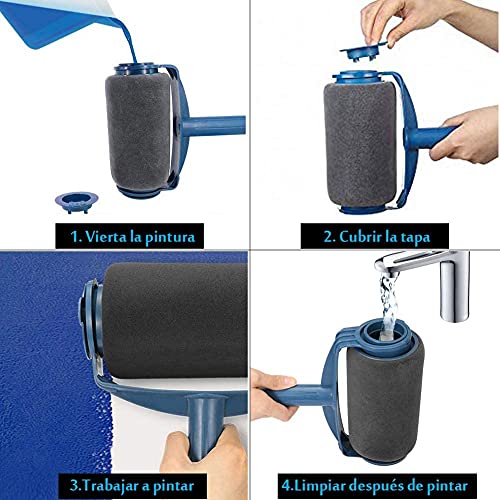 1. Vierta la pintura

2. Cubrir la tapa

3.Trabajar a pintar

4.Limpiar después de pintar