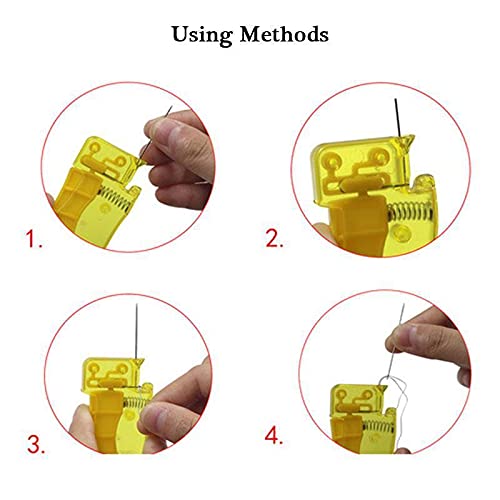 Using Methods

1.

2.

3.

4.