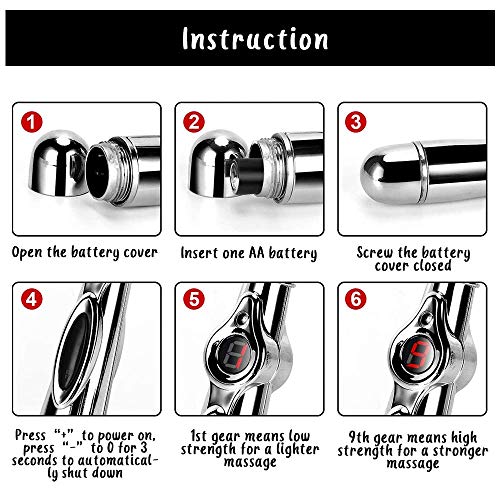 Instruction

1

Open the battery cover

2

Insert one AA battery

3

Screw the battery cover closed

4

Press "+" to power on, press "-" to 0 for 3 seconds to automatically shut down

5

1

1st gear means low strength for a lighter massage

6

9

9th gear means high strength for a stronger massage