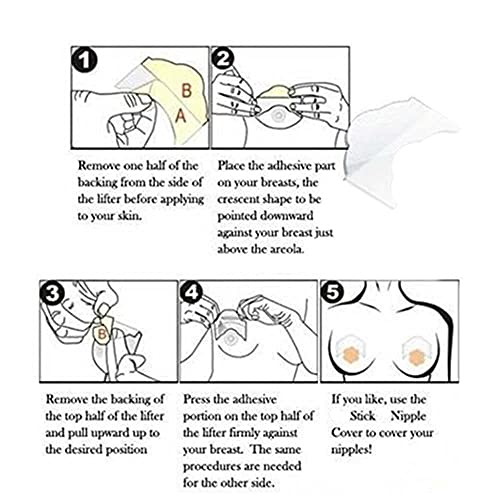 1

B

A

Remove one half of the backing from the side of the lifter before applying to your skin.

2

Place the adhesive part on your breasts, the crescent shape to be pointed downward against your breast just above the areola.

3

B

Remove the backing of the top half of the lifter and pull upward up to the desired position

4

Press the adhesive portion on the top half of the lifter firmly against your breast. The same procedures are needed for the other side.

5

If you like, use the Stick Nipple Cover to cover your nipples!