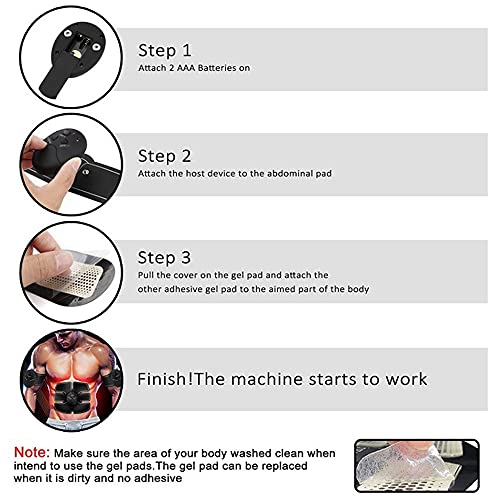 Step 1
Attach 2 AAA Batteries on

Step 2
Attach the host device to the abdominal pad

Step 3
Pull the cover on the gel pad and attach the other adhesive gel pad to the aimed part of the body

Finish!The machine starts to work

Note: Make sure the area of your body washed clean when intend to use the gel pads.The gel pad can be replaced when it is dirty and no adhesive