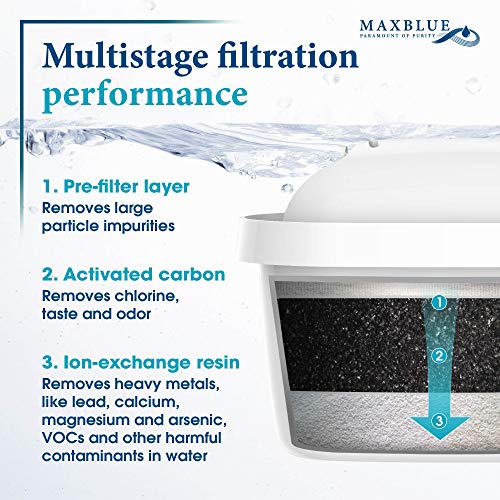 MAXBLUE
PARAMOUNT OF PURITY

Multistage filtration performance

1. Pre-filter layer
Removes large particle impurities

2. Activated carbon
Removes chlorine, taste and odor

3. Ion-exchange resin
Removes heavy metals, like lead, calcium, magnesium and arsenic, VOCs and other harmful contaminants in water

1
2
3