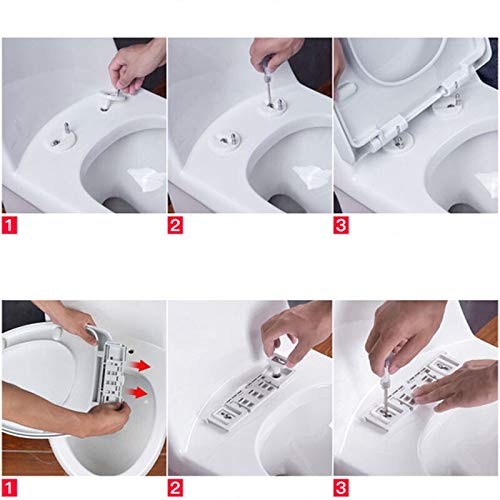 1
2
3
1
2
3