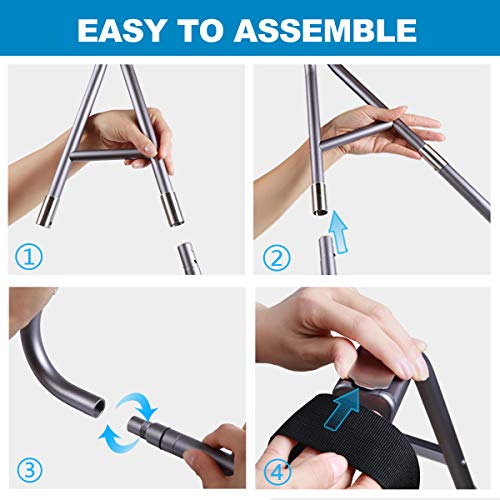 EASY TO ASSEMBLE

①

②

③

④