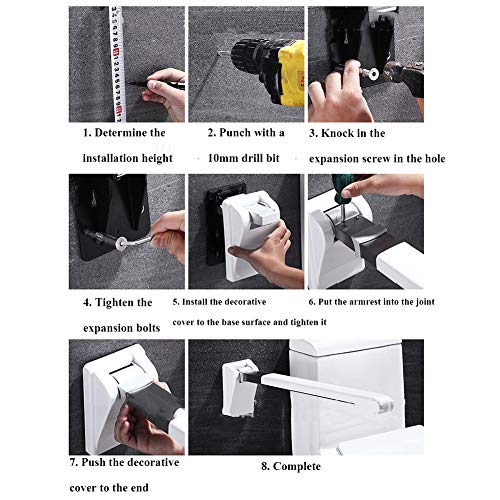 1. Determine the installation height

2. Punch with a 10mm drill bit

3. Knock in the expansion screw in the hole

4. Tighten the expansion bolts

5. Install the decorative cover to the base surface and tighten it

6. Put the armrest into the joint

7. Push the decorative cover to the end

8. Complete