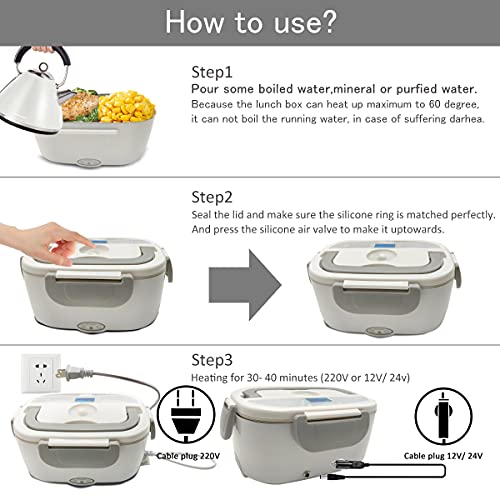 How to use?

Step1
Pour some boiled water,mineral or purfied water.
Because the lunch box can heat up maximum to 60 degree, it can not boil the running water, in case of suffering darhea.

Step2
Seal the lid and make sure the silicone ring is matched perfectly. And press the silicone air valve to make it uptowards.

Step3
Heating for 30- 40 minutes (220V or 12V/ 24v)

Cable plug 220V

Cable plug 12V/ 24V