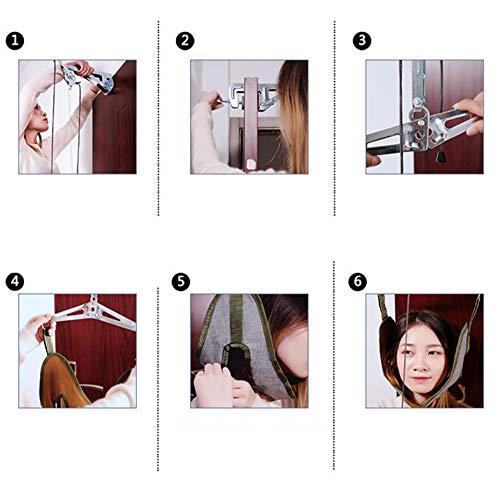 1
2
3
4
5
6