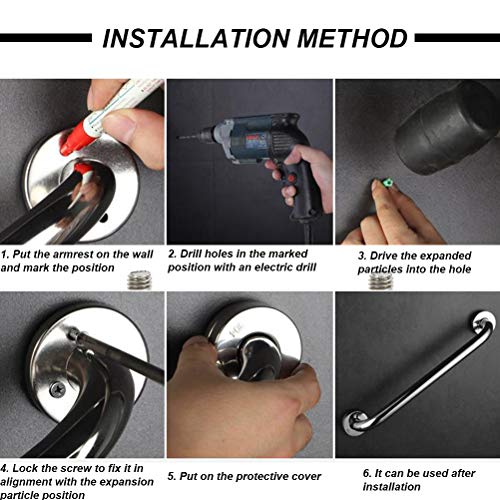 INSTALLATION METHOD

1. Put the armrest on the wall and mark the position

2. Drill holes in the marked position with an electric drill

3. Drive the expanded particles into the hole

4. Lock the screw to fix it in alignment with the expansion particle position

5. Put on the protective cover

6. It can be used after installation