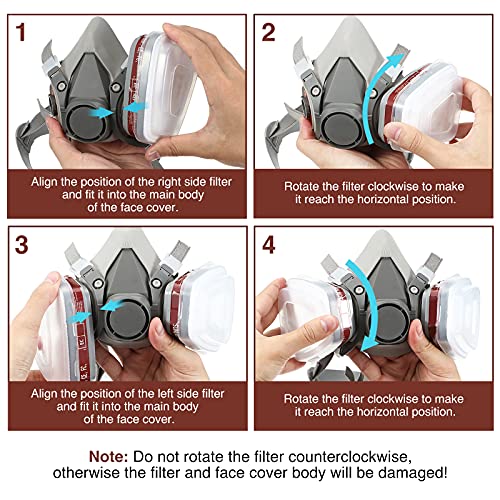 1

Align the position of the right side filter and fit it into the main body of the face cover.

2

Rotate the filter clockwise to make it reach the horizontal position.

3

Align the position of the left side filter and fit it into the main body of the face cover.

4

Rotate the filter clockwise to make it reach the horizontal position.

Note: Do not rotate the filter counterclockwise, otherwise the filter and face cover body will be damaged!