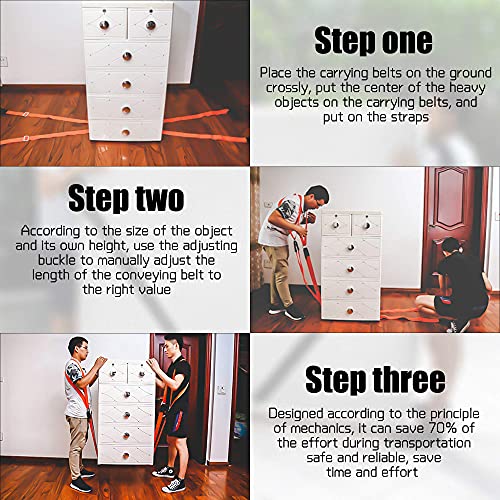 Step one

Place the carrying belts on the ground crossly, put the center of the heavy objects on the carrying belts, and put on the straps

Step two

According to the size of the object and its own height, use the adjusting buckle to manually adjust the length of the conveying belt to the right value

Step three

Designed according to the principle of mechanics, it can save 70% of the effort during transportation safe and reliable, save time and effort