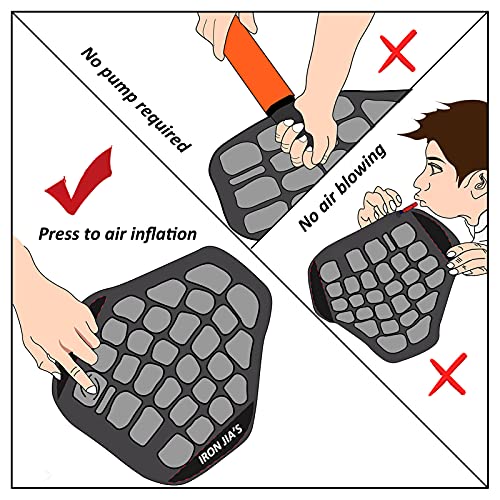 No pump required

No air blowing

Press to air inflation

IRON JIA'S