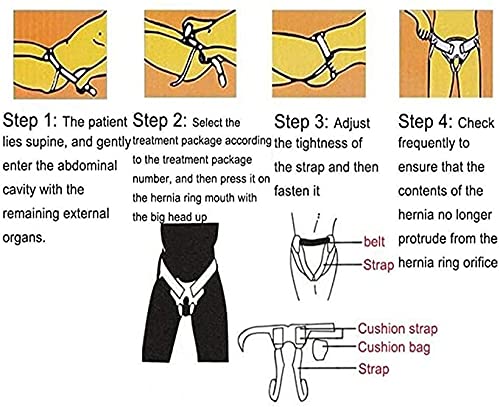 Step 1: The patient lies supine, and gently enter the abdominal cavity with the remaining external organs.

Step 2: Select the treatment package according to the treatment package number, and then press it on the hernia ring mouth with the big head up

Step 3: Adjust the tightness of the strap and then fasten it

Step 4: Check frequently to ensure that the contents of the hernia no longer protrude from the hernia ring orifice

belt
Strap

Cushion strap
Cushion bag
Strap