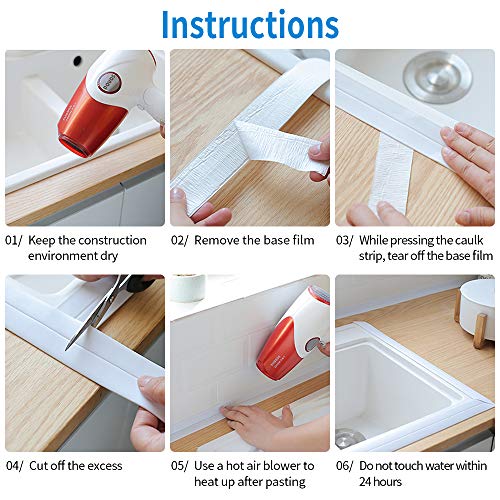 Instructions

01/ Keep the construction environment dry

02/ Remove the base film

03/ While pressing the caulk strip, tear off the base film

04/ Cut off the excess

05/ Use a hot air blower to heat up after pasting

06/ Do not touch water within 24 hours