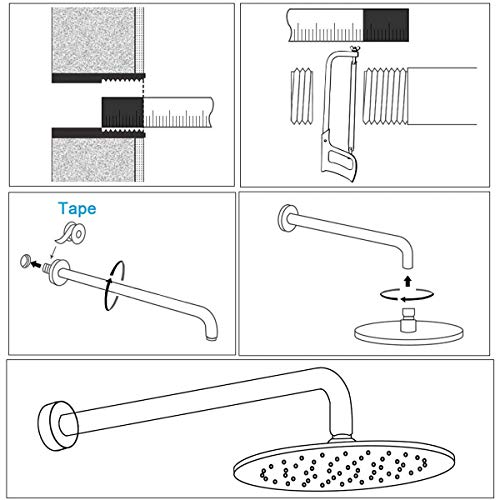 Tape