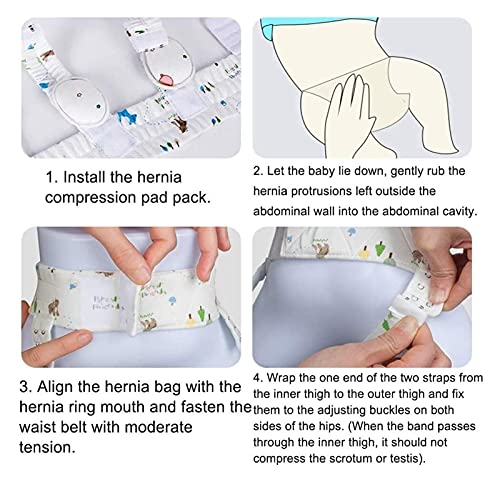 1. Install the hernia compression pad pack.

2. Let the baby lie down, gently rub the hernia protrusions left outside the abdominal wall into the abdominal cavity.

3. Align the hernia bag with the hernia ring mouth and fasten the waist belt with moderate tension.

4. Wrap the one end of the two straps from the inner thigh to the outer thigh and fix them to the adjusting buckles on both sides of the hips. (When the band passes through the inner thigh, it should not compress the scrotum or testis).