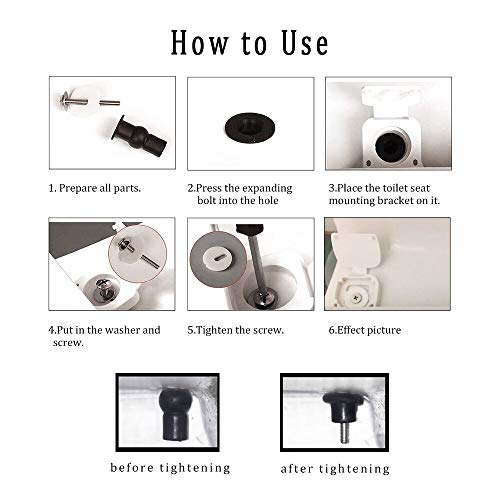 How to Use

1. Prepare all parts.

2.Press the expanding bolt into the hole

3.Place the toilet seat mounting bracket on it.

4.Put in the washer and screw.

5.Tighten the screw.

6.Effect picture

before tightening

after tightening