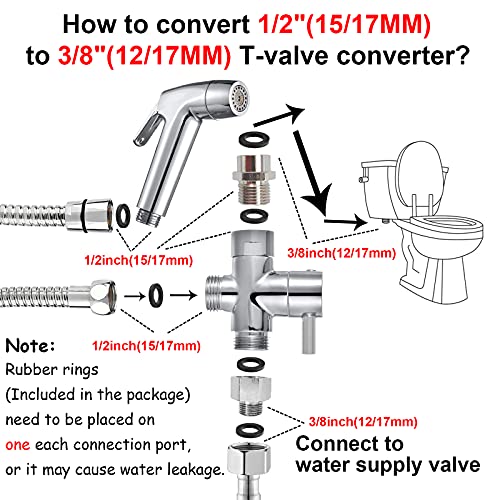 How to convert 1/2"(15/17MM) to 3/8"(12/17MM) T-valve converter?

1/2inch(15/17mm)

3/8inch(12/17mm)

1/2inch(15/17mm)

Note:
Rubber rings (Included in the package) need to be placed on one each connection port, or it may cause water leakage.

3/8inch(12/17mm)

Connect to water supply valve