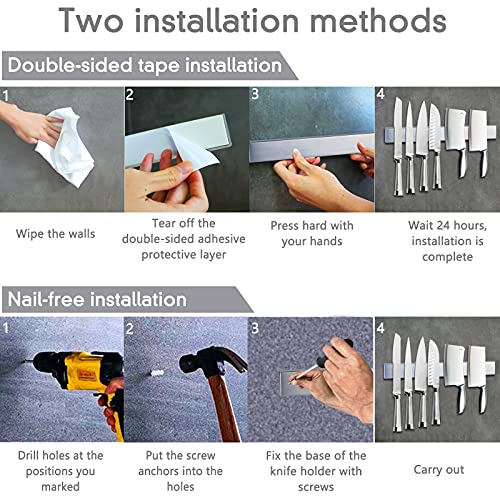 Two installation methods

Double-sided tape installation

1

Wipe the walls

2

Tear off the double-sided adhesive protective layer

3

Press hard with your hands

4

Wait 24 hours, installation is complete

Nail-free installation

1

Drill holes at the positions you marked

2

Put the screw anchors into the holes

3

Fix the base of the knife holder with screws

4

Carry out