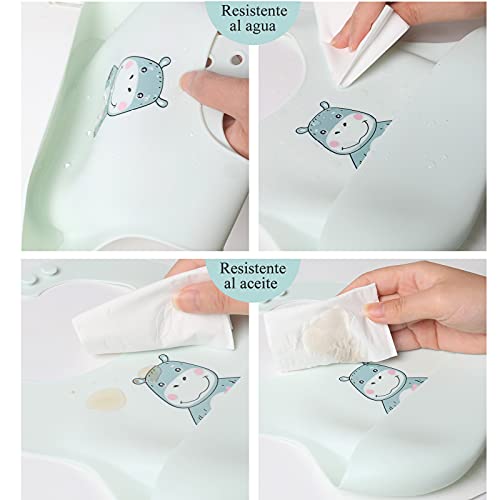 Resistente al agua

Resistente al aceite