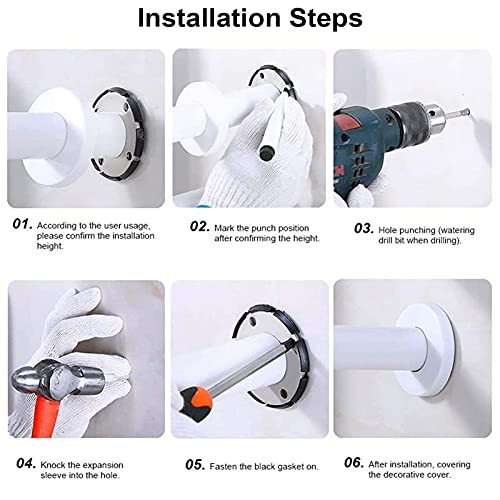 Installation Steps

01. According to the user usage, please confirm the installation height.

02. Mark the punch position after confirming the height.

03. Hole punching (watering drill bit when drilling).

04. Knock the expansion sleeve into the hole.

05. Fasten the black gasket on.

06. After installation, covering the decorative cover.