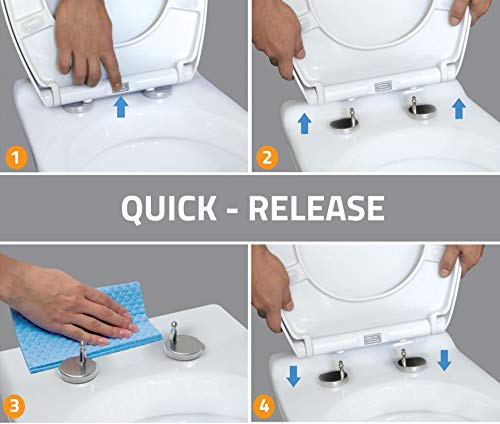 1

2

QUICK - RELEASE

3

4