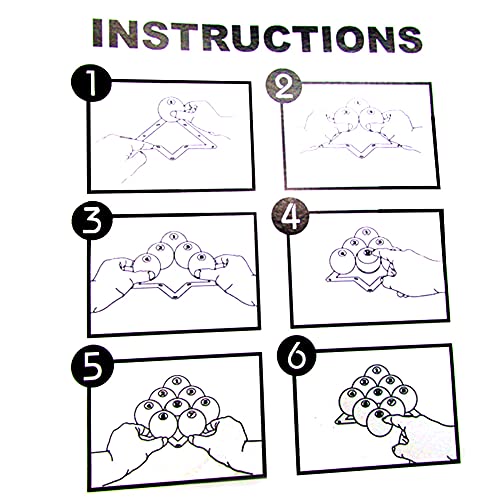 INSTRUCTIONS

1

2

3

4

5

6