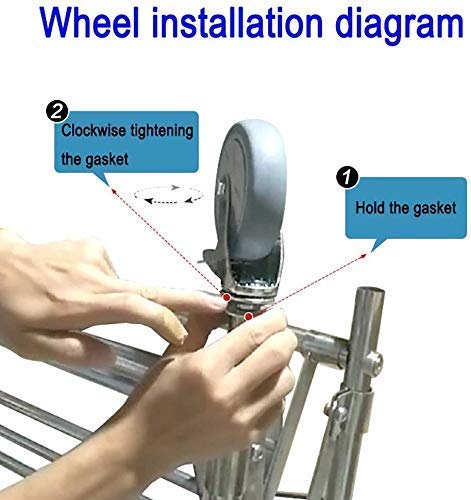 Wheel installation diagram

2 Clockwise tightening the gasket

1 Hold the gasket