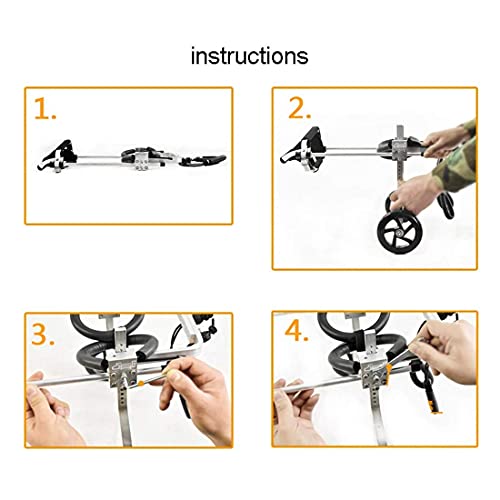 instructions

1.

2.

3.

4.