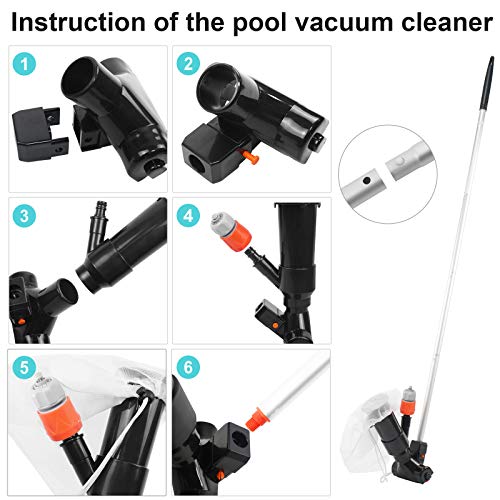 Instruction of the pool vacuum cleaner

1

2

3

4

5

6