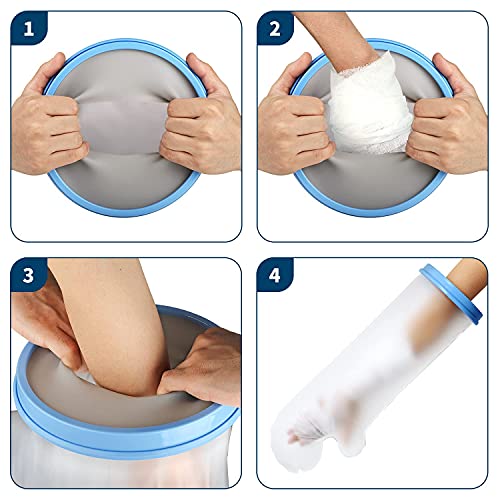 1

2

3

4