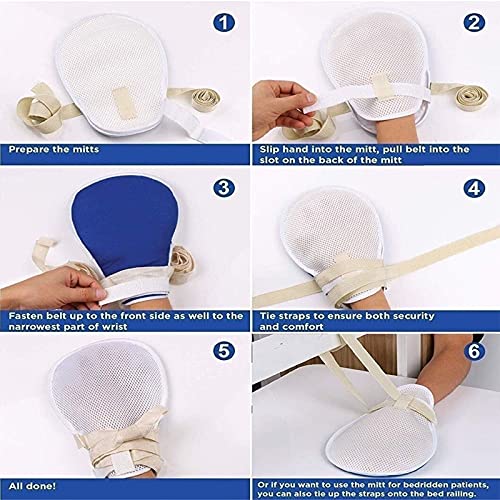 1

Prepare the mitts

2

Slip hand into the mitt, pull belt into the slot on the back of the mitt

3

Fasten belt up to the front side as well to the narrowest part of wrist

4

Tie straps to ensure both security and comfort

5

All done!

6

Or if you want to use the mitt for bedridden patients, you can also tie up the straps onto the bed railing.