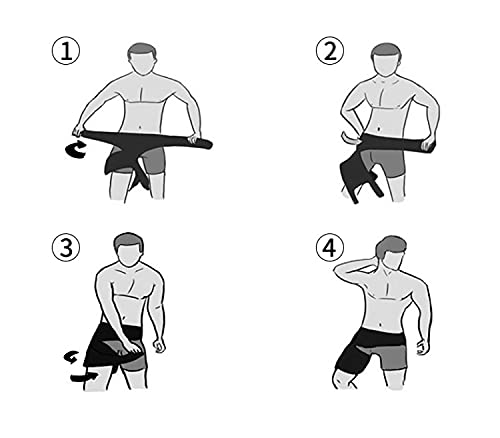 ①

②

③

④