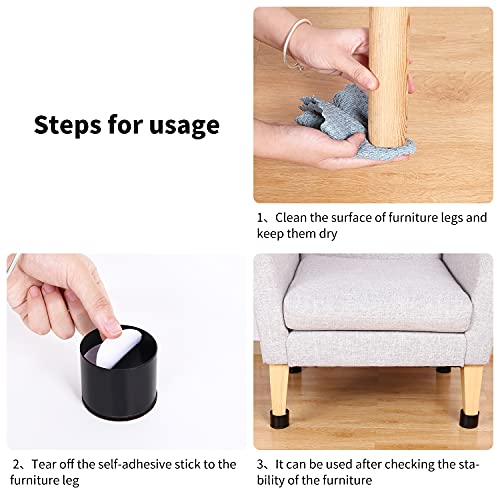 Steps for usage

1、Clean the surface of furniture legs and keep them dry

2、Tear off the self-adhesive stick to the furniture leg

3、It can be used after checking the stability of the furniture