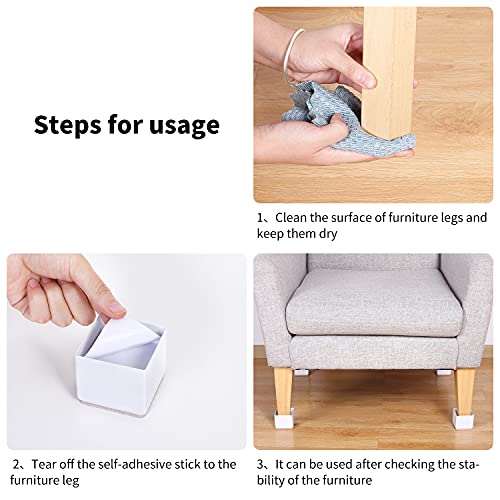 Steps for usage

1、Clean the surface of furniture legs and keep them dry

2、Tear off the self-adhesive stick to the furniture leg

3、It can be used after checking the stability of the furniture