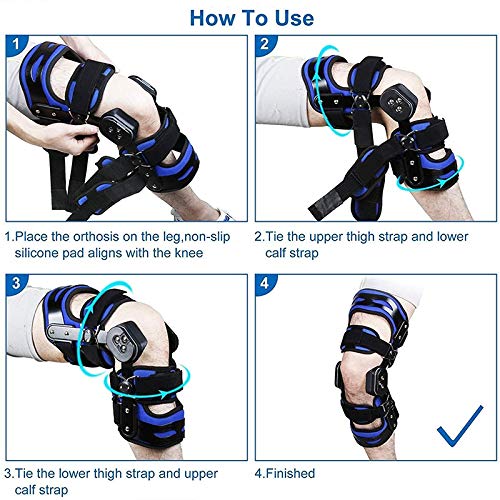 How To Use

1

1.Place the orthosis on the leg,non-slip silicone pad aligns with the knee

2

2.Tie the upper thigh strap and lower calf strap

3

3.Tie the lower thigh strap and upper calf strap

4

4.Finished