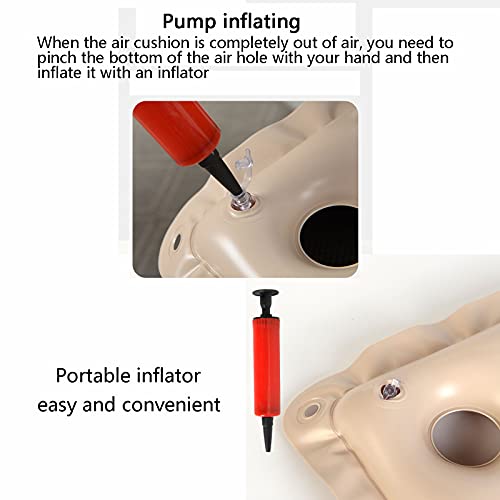 Pump inflating

When the air cushion is completely out of air, you need to pinch the bottom of the air hole with your hand and then inflate it with an inflator

Portable inflator
easy and convenient