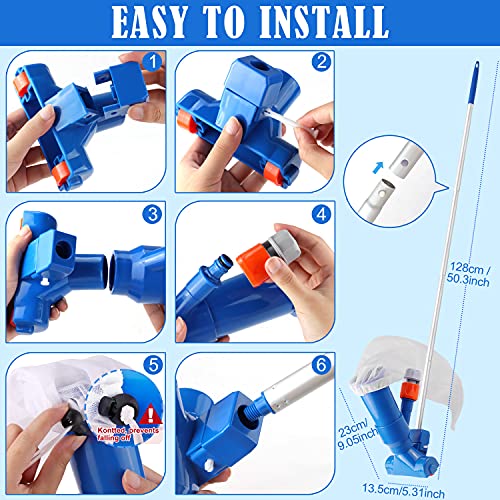 EASY TO INSTALL

1

2

3

4

5

Kontted, prevents falling off

6

128cm / 50.3inch

23cm/ 9.05inch

13.5cm/5.31inch