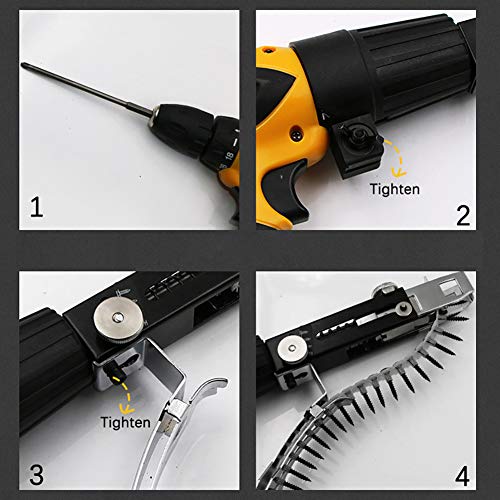 18

1

Tighten

2

Tighten

3

4