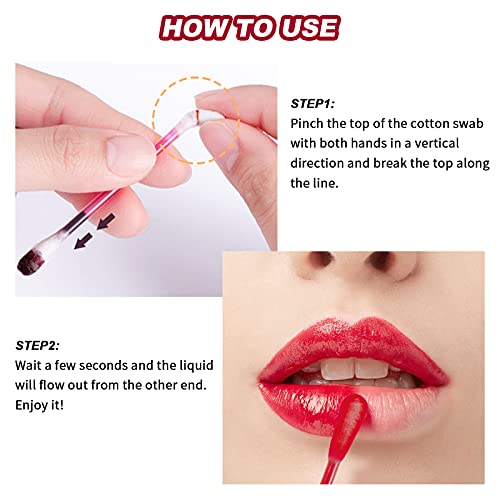 HOW TO USE

STEP1:
Pinch the top of the cotton swab with both hands in a vertical direction and break the top along the line.

STEP2:
Wait a few seconds and the liquid will flow out from the other end. Enjoy it!