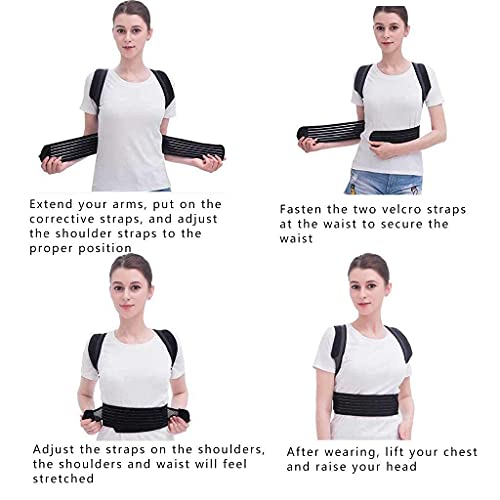 Extend your arms, put on the corrective straps, and adjust the shoulder straps to the proper position

Fasten the two velcro straps at the waist to secure the waist

Adjust the straps on the shoulders, the shoulders and waist will feel stretched

After wearing, lift your chest and raise your head