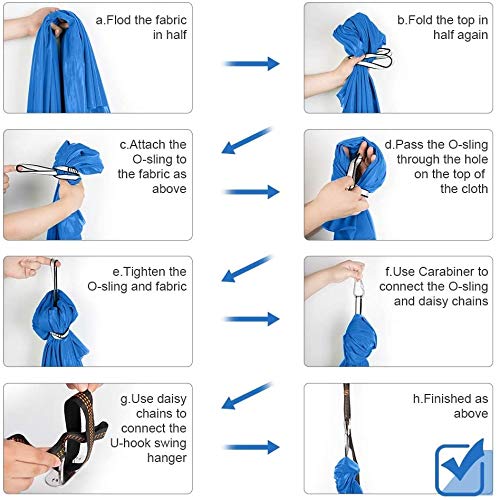 a.Flod the fabric in half

b.Fold the top in half again

c.Attach the O-sling to the fabric as above

d.Pass the O-sling through the hole on the top of the cloth

e.Tighten the O-sling and fabric

f.Use Carabiner to connect the O-sling and daisy chains

g.Use daisy chains to connect the U-hook swing hanger

h.Finished as above