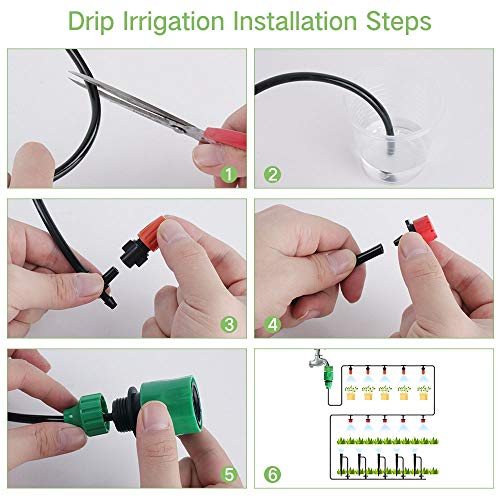 Drip Irrigation Installation Steps

1

2

3

4

5

6